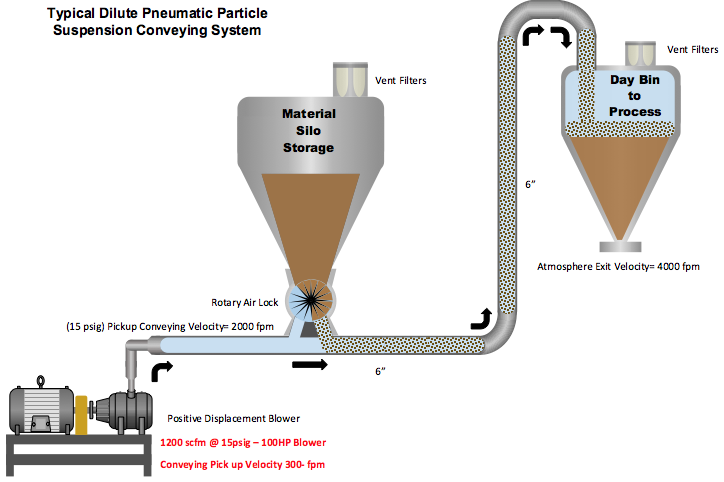 Typical Dilute Pneumatic Particle Suspension Conveying System

Vent Filters

Material Silo Storage

Vent Filters

Day Bin to Process

6"

Atmosphere Exit Velocity= 4000 fpm

Rotary Air Lock

(15 psig) Pickup Conveying Velocity= 2000 fpm

6"

Positive Displacement Blower

1200 scfm @ 15psig – 100HP Blower

Conveying Pick up Velocity 300- fpm